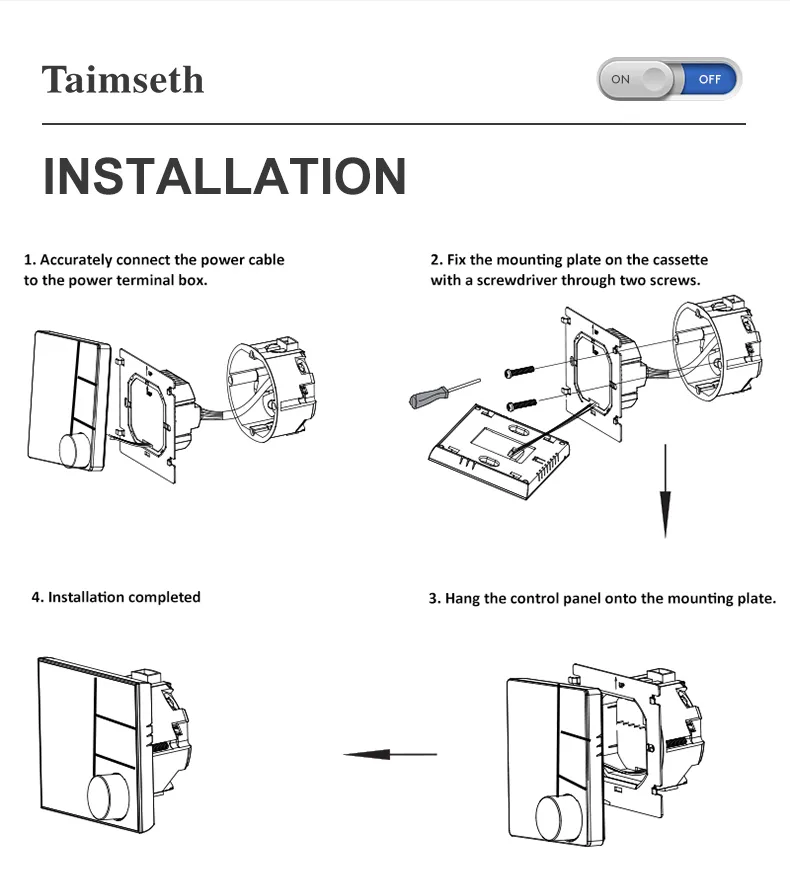 Taimseth

ON OFF

INSTALLATION

1. Accurately connect the power cable to the power terminal box.

2. Fix the mounting plate on the cassette with a screwdriver through two screws.

4. Installation completed

3. Hang the control panel onto the mounting plate.