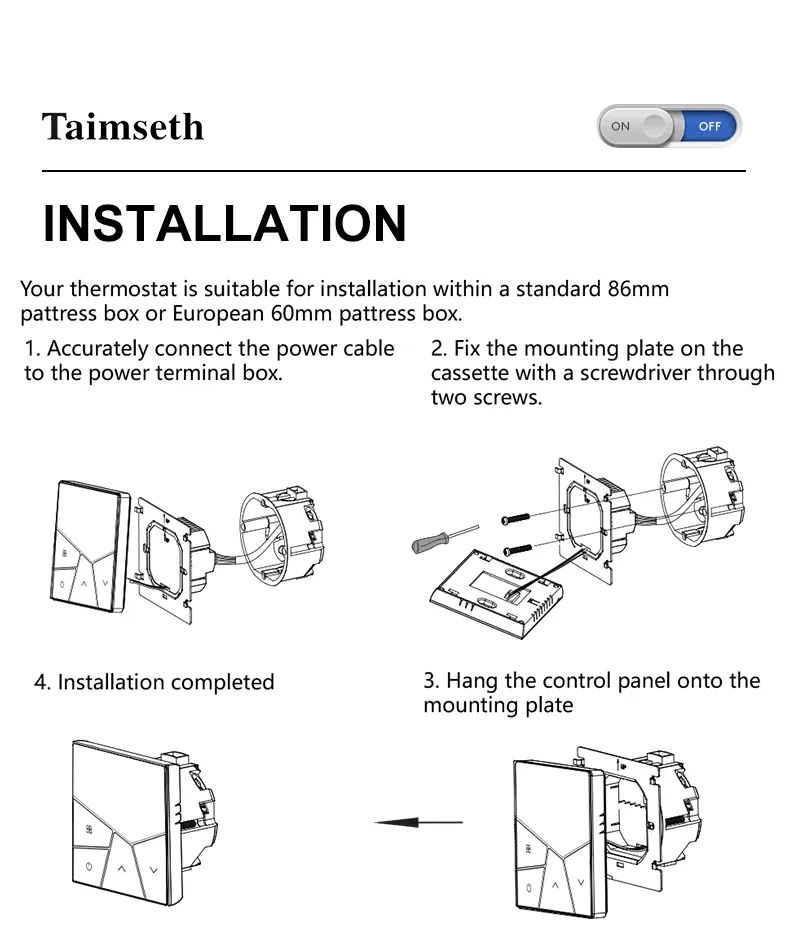 Taimseth

ON OFF

INSTALLATION

Your thermostat is suitable for installation within a standard 86mm pattress box or European 60mm pattress box.

1. Accurately connect the power cable to the power terminal box.

2. Fix the mounting plate on the cassette with a screwdriver through two screws.

4. Installation completed

3. Hang the control panel onto the mounting plate