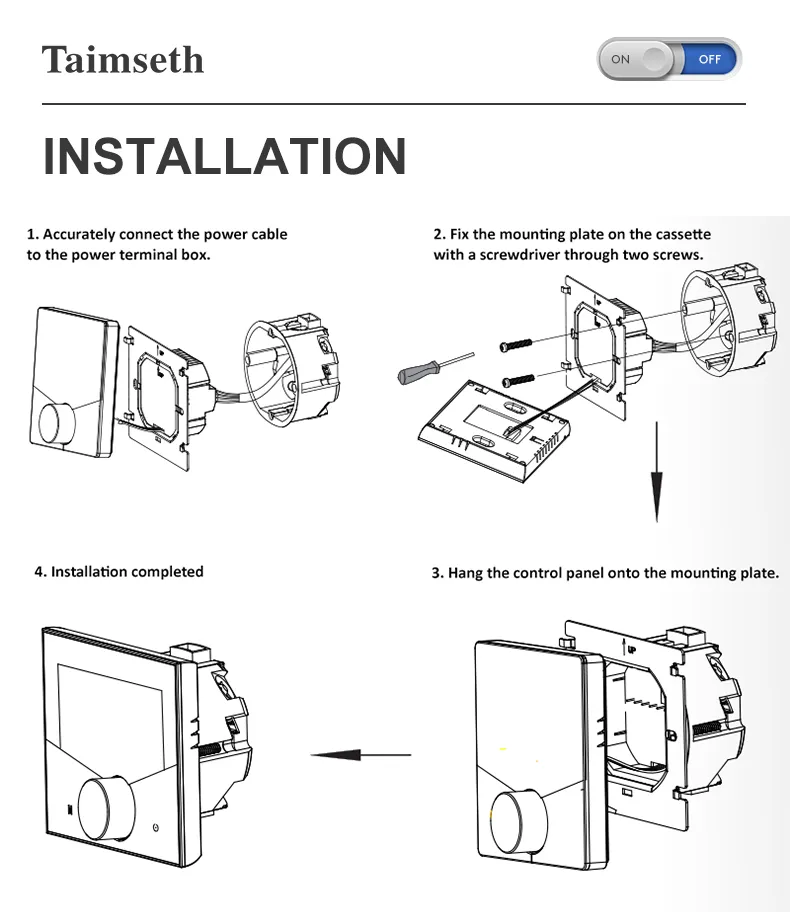 Taimseth

ON OFF

INSTALLATION

1. Accurately connect the power cable to the power terminal box.

2. Fix the mounting plate on the cassette with a screwdriver through two screws.

4. Installation completed

3. Hang the control panel onto the mounting plate.

UP