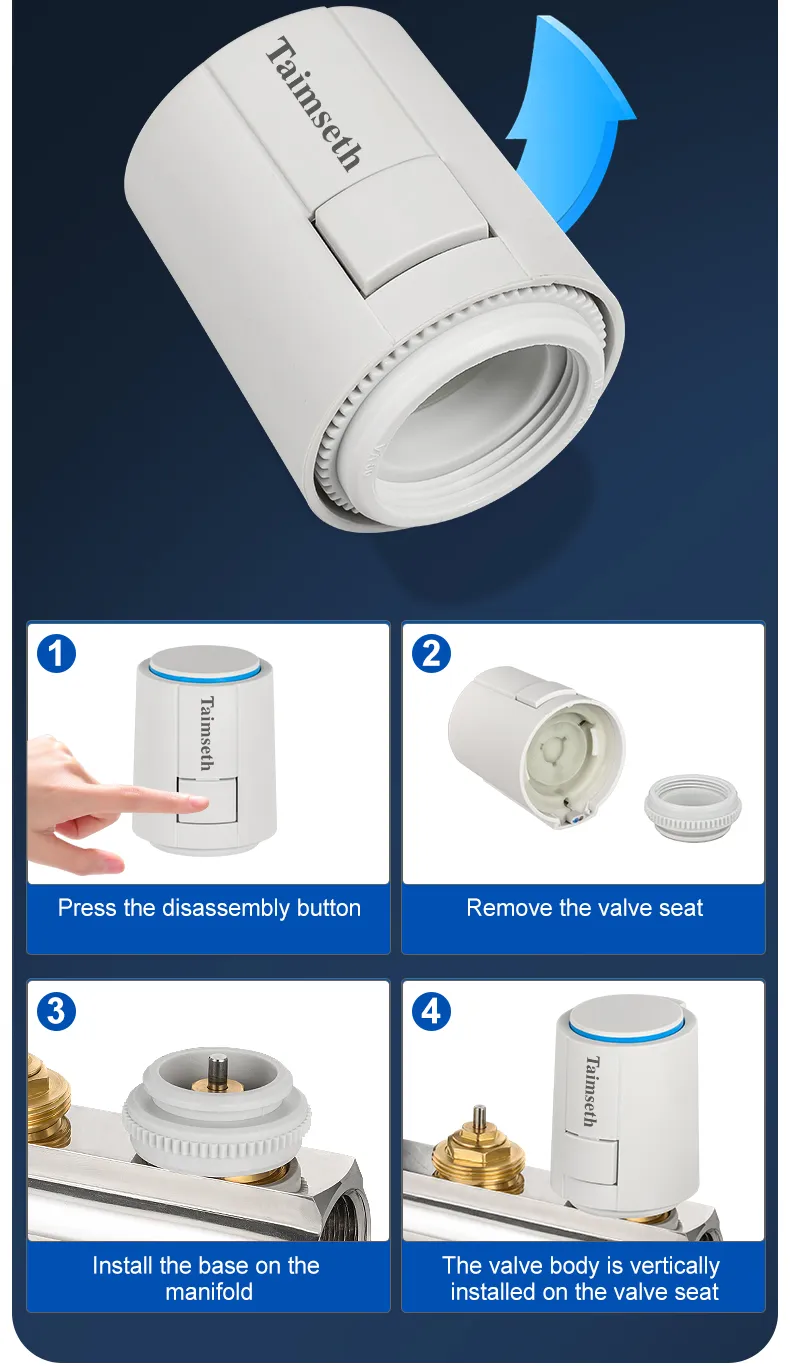 Taimseth

1
Taimseth
Press the disassembly button

2
Remove the valve seat

3
Install the base on the manifold

4
Taimseth
The valve body is vertically installed on the valve seat