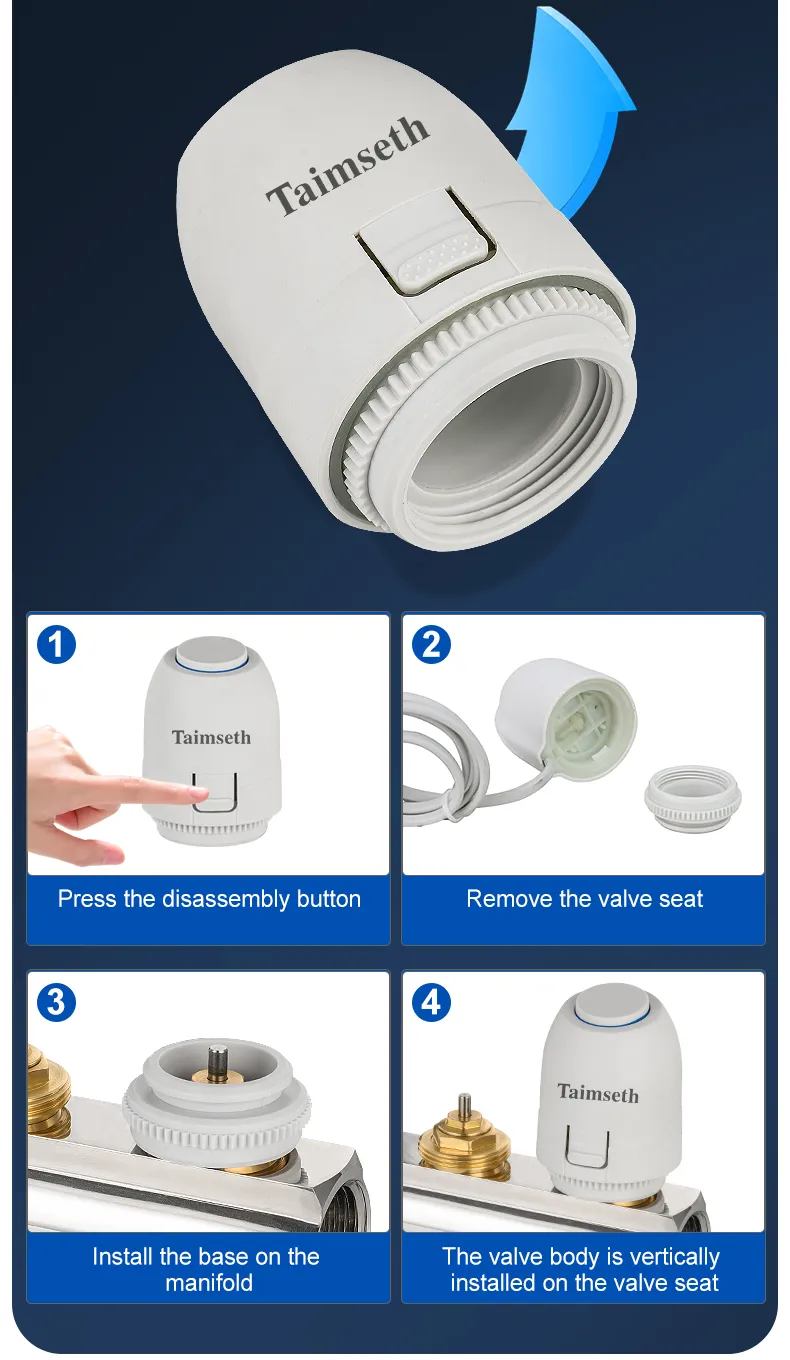 Taimseth

1

Taimseth

Press the disassembly button

2

Remove the valve seat

3

Install the base on the manifold

4

Taimseth

The valve body is vertically installed on the valve seat