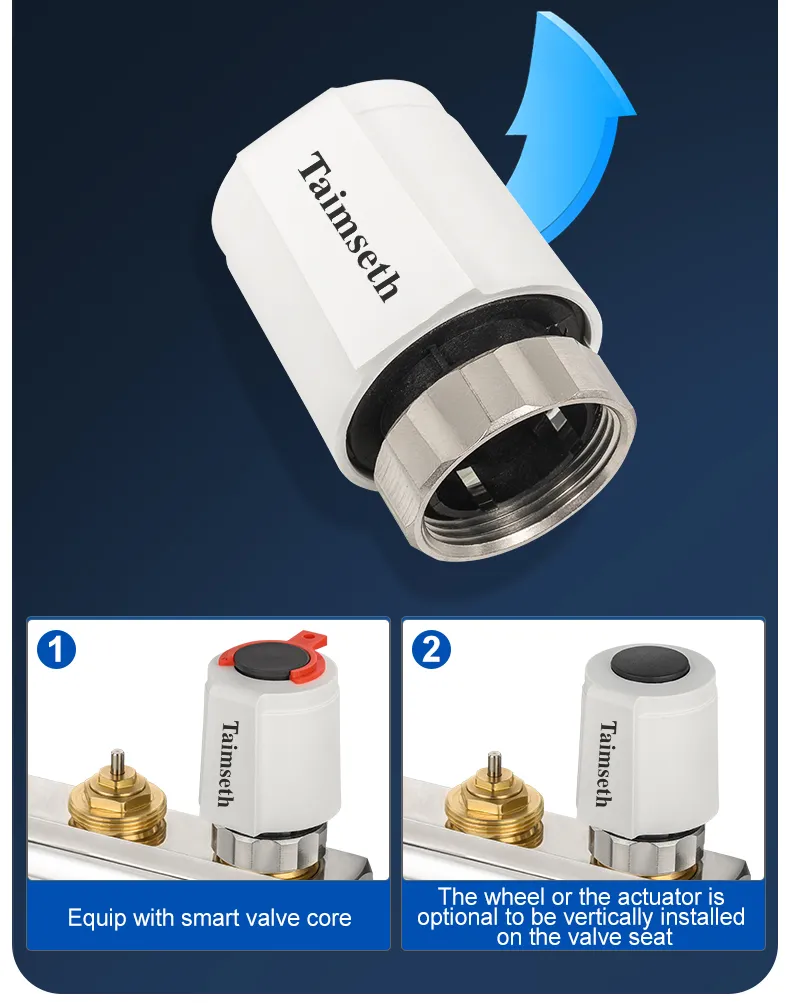 Taimseth

1

Taimseth

Equip with smart valve core

2

Taimseth

The wheel or the actuator is optional to be vertically installed on the valve seat