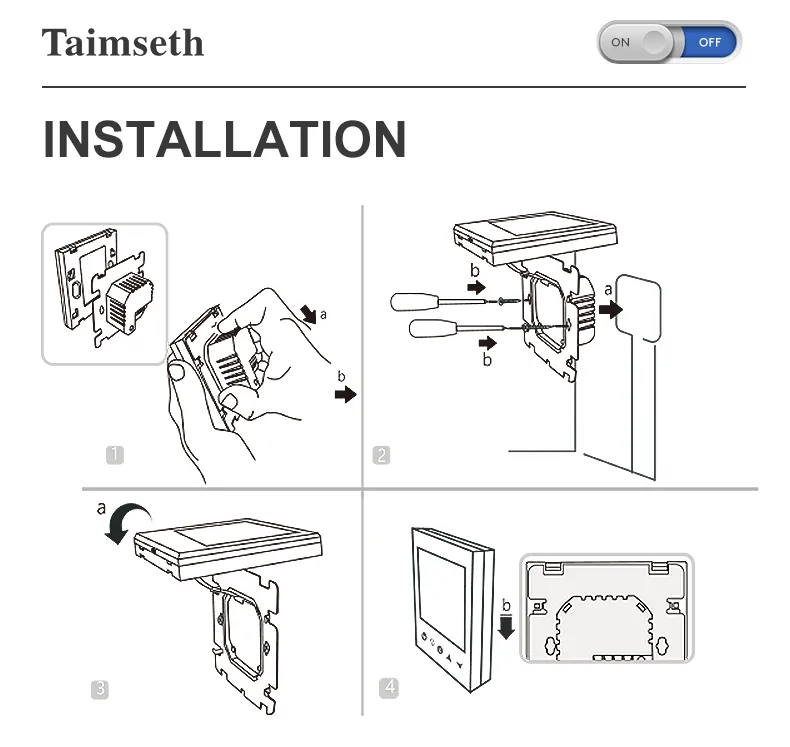 Taimseth

ON OFF

INSTALLATION

a

b

1

b

a

b

2

a

3

b

4